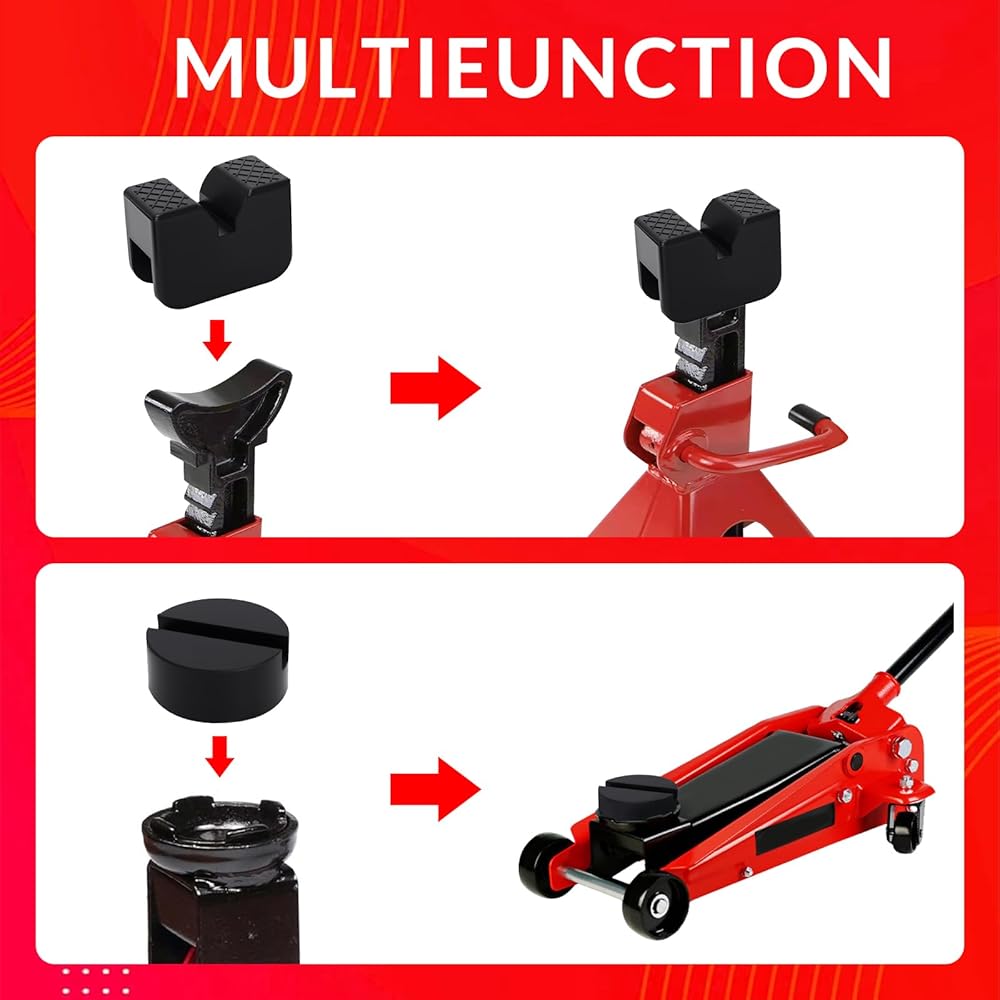 MULTIEUNCTION