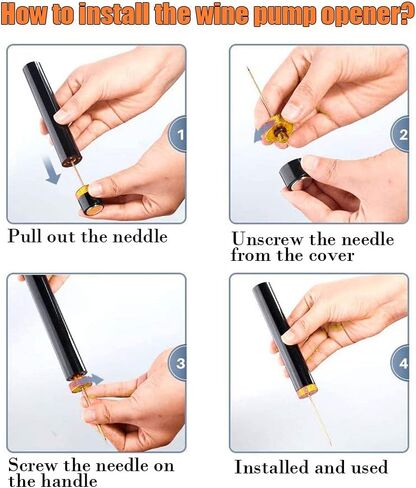 How to install the wine pump opener?

1

Pull out the neddle

2

Unscrew the needle from the cover

3

Screw the needle on the handle

4

Installed and used