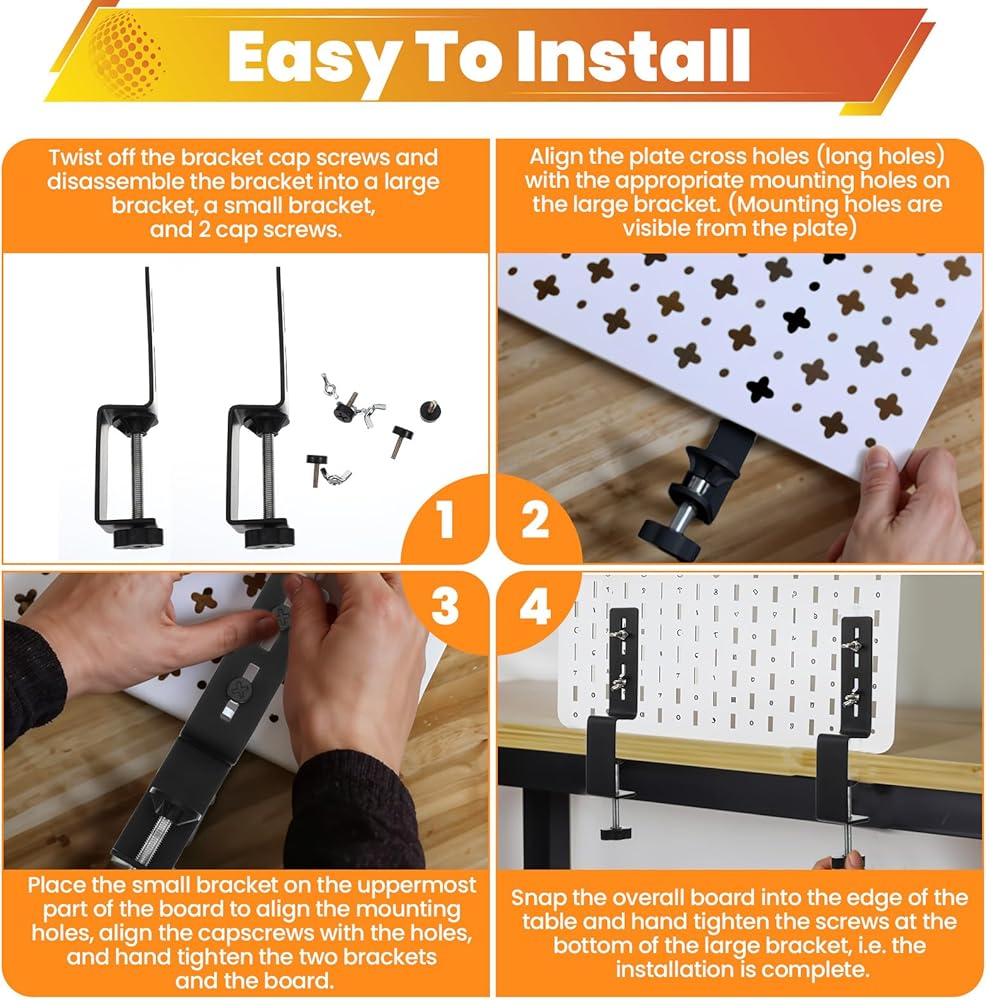 Easy To Install

Twist off the bracket cap screws and disassemble the bracket into a large bracket, a small bracket, and 2 cap screws.

1

Align the plate cross holes (long holes) with the appropriate mounting holes on the large bracket. (Mounting holes are visible from the plate)

2

3

Place the small bracket on the uppermost part of the board to align the mounting holes, align the capscrews with the holes, and hand tighten the two brackets and the board.

4

Snap the overall board into the edge of the table and hand tighten the screws at the bottom of the large bracket, i.e. the installation is complete.