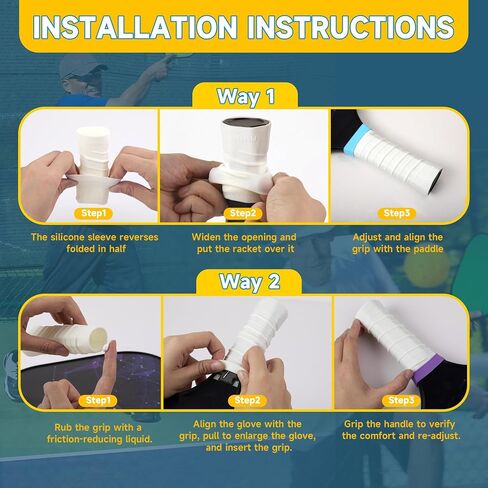 INSTALLATION INSTRUCTIONS

Way 1

Step1

The silicone sleeve reverses folded in half

Step2

Widen the opening and put the racket over it

Step3

Adjust and align the grip with the paddle

Way 2

Step1

Rub the grip with a friction-reducing liquid.

Step2

Align the glove with the grip, pull to enlarge the glove, and insert the grip.

Step3

Grip the handle to verify the comfort and re-adjust.