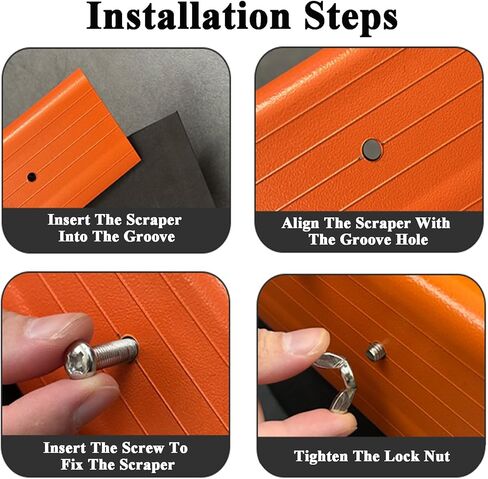 Installation Steps

Insert The Scraper Into The Groove

Align The Scraper With The Groove Hole

Insert The Screw To Fix The Scraper

Tighten The Lock Nut