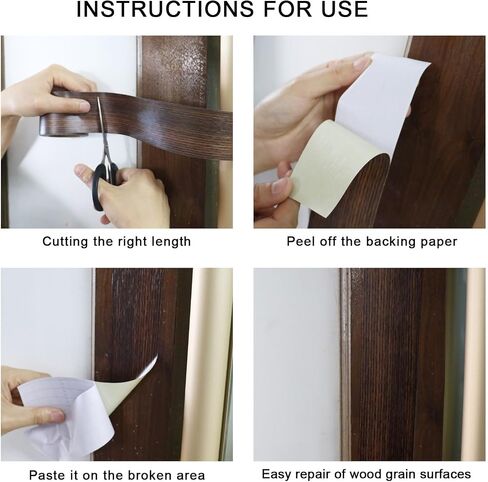 INSTRUCTIONS FOR USE

Cutting the right length

Peel off the backing paper

Paste it on the broken area

Easy repair of wood grain surfaces