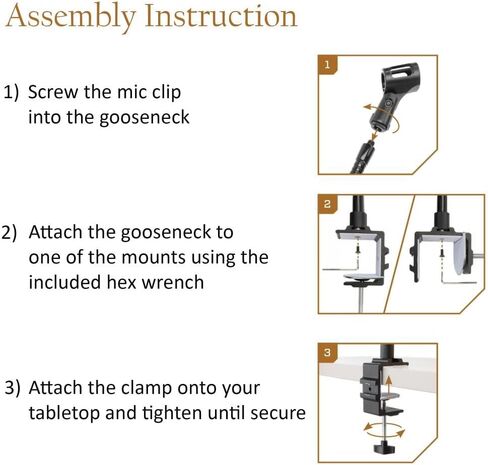 Assembly Instruction

1) Screw the mic clip into the gooseneck

1

2) Attach the gooseneck to one of the mounts using the included hex wrench

2

3) Attach the clamp onto your tabletop and tighten until secure

3