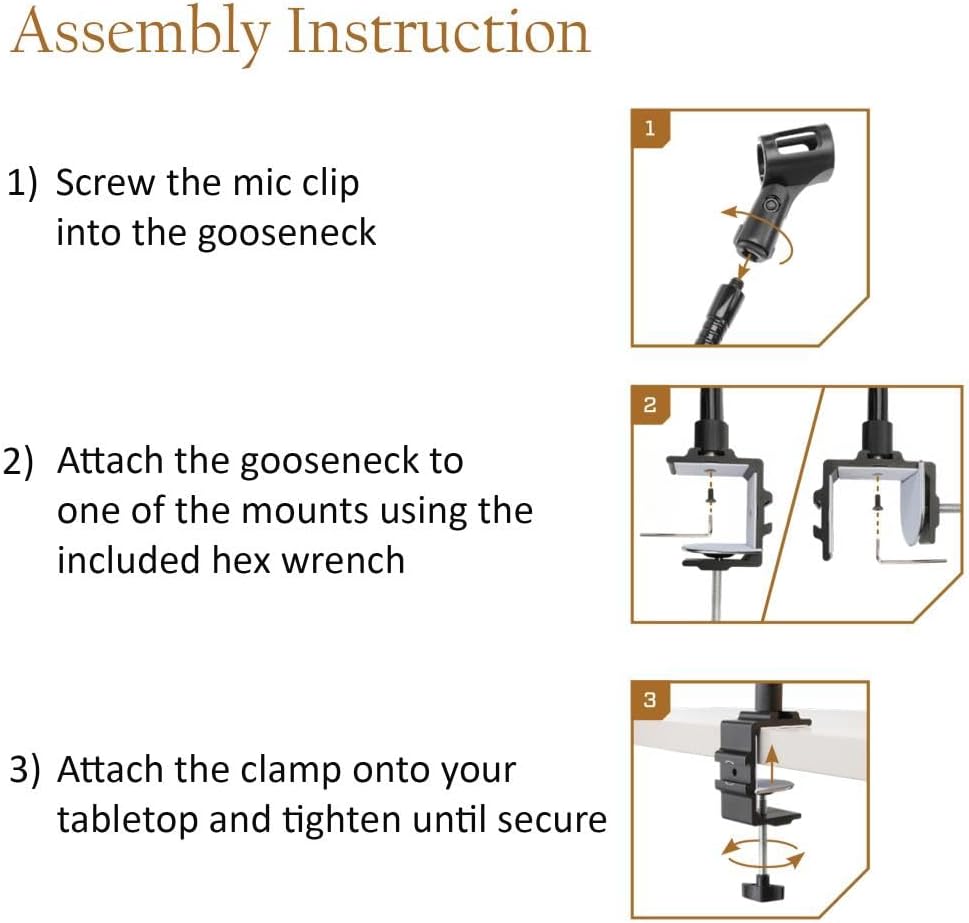 Assembly Instruction

1) Screw the mic clip into the gooseneck

1

2) Attach the gooseneck to one of the mounts using the included hex wrench

2

3) Attach the clamp onto your tabletop and tighten until secure

3