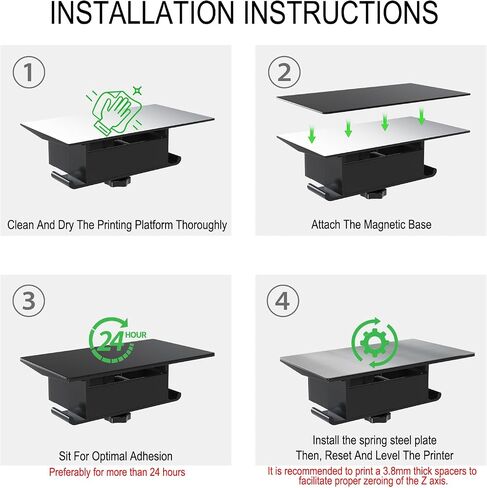 INSTALLATION INSTRUCTIONS

1

Clean And Dry The Printing Platform Thoroughly

2

Attach The Magnetic Base

3

24 HOUR

Sit For Optimal Adhesion

Preferably for more than 24 hours

4

Install the spring steel plate
Then, Reset And Level The Printer

It is recommended to print a 3.8mm thick spacers to facilitate proper zeroing of the Z axis.