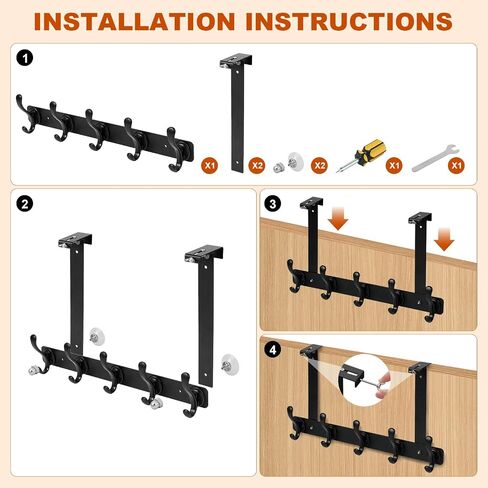 INSTALLATION INSTRUCTIONS

1

X1 X2 X2 X1 X1

2

3

4