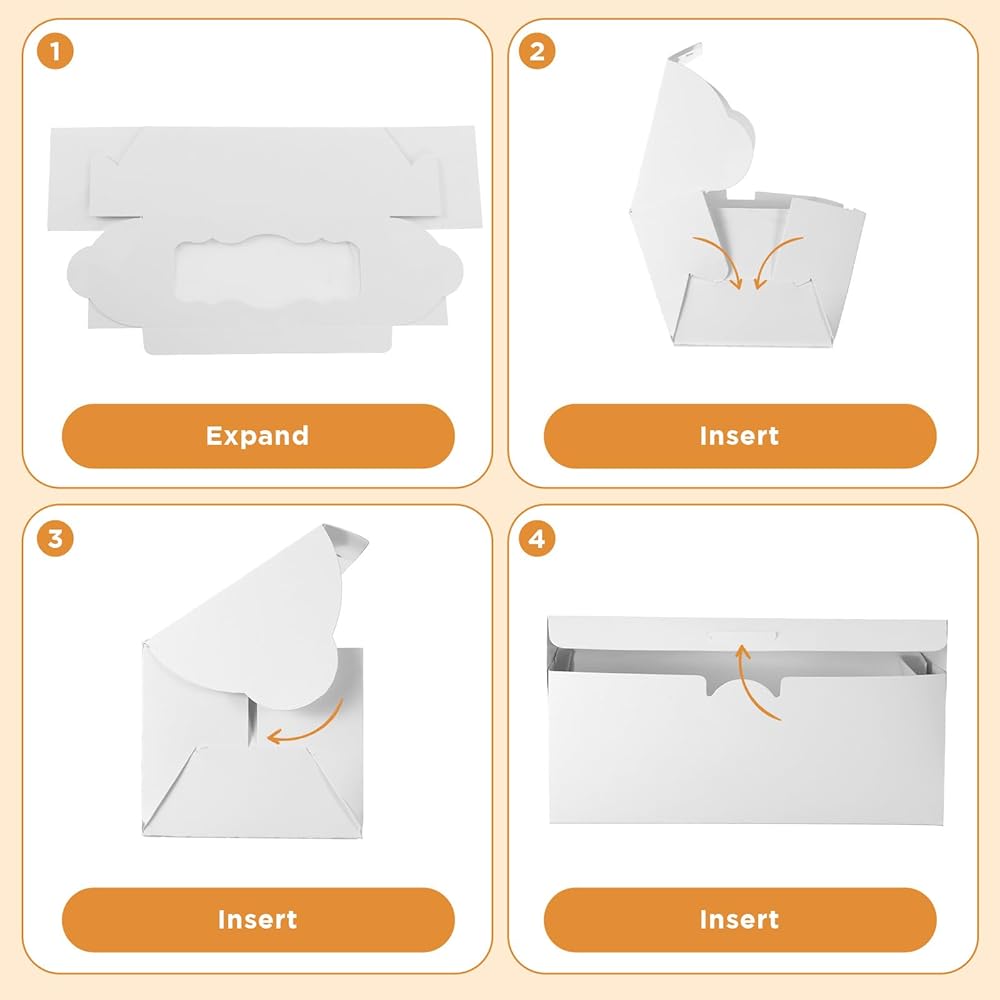 1
Expand

2
Insert

3
Insert

4
Insert