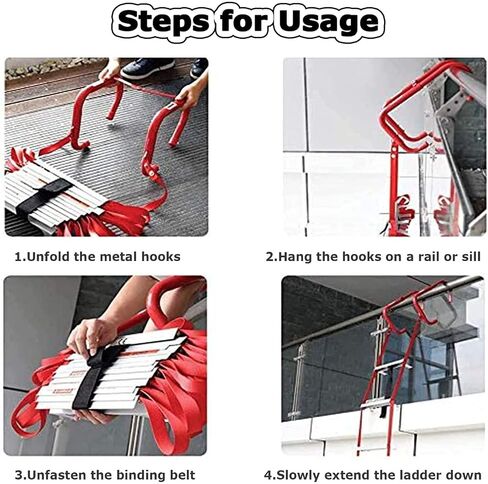 Steps for Usage

1.Unfold the metal hooks

2.Hang the hooks on a rail or sill

3.Unfasten the binding belt

4.Slowly extend the ladder down