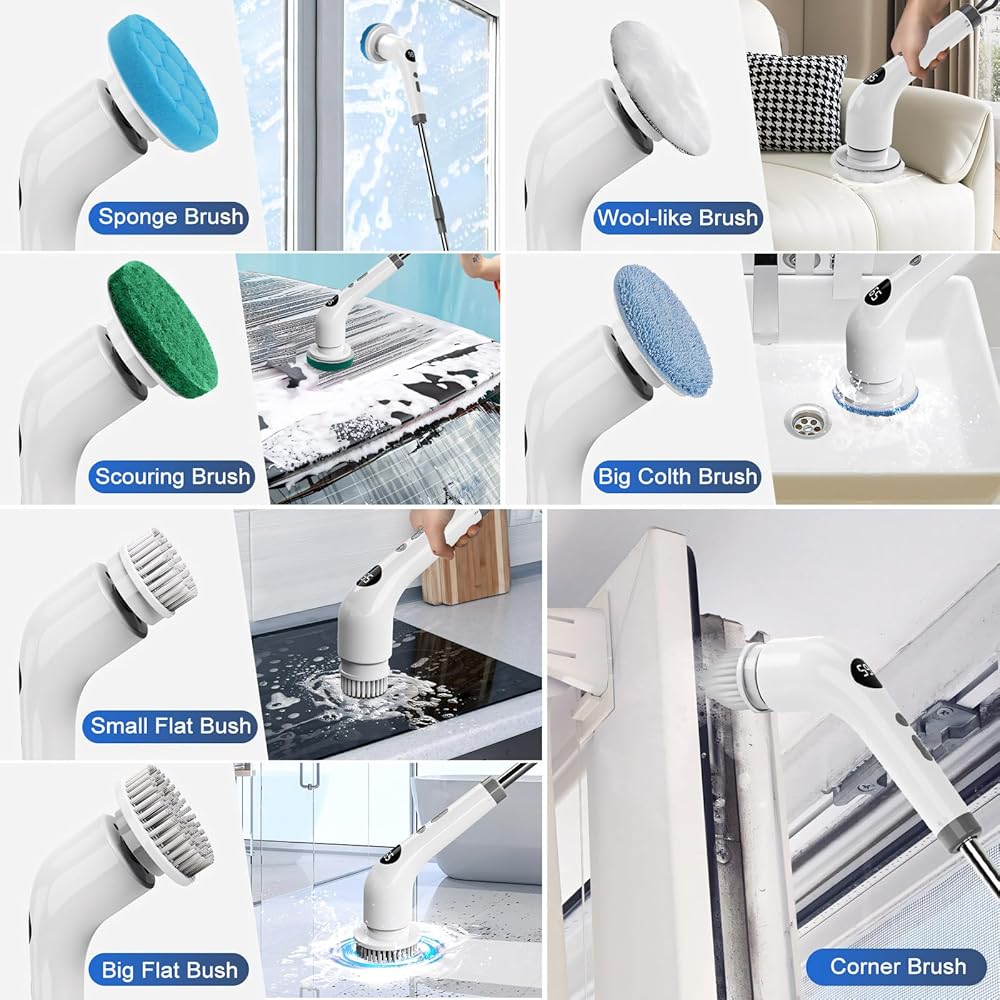 Sponge Brush

Wool-like Brush

Scouring Brush

Big Colth Brush

Small Flat Bush

Big Flat Bush

Corner Brush