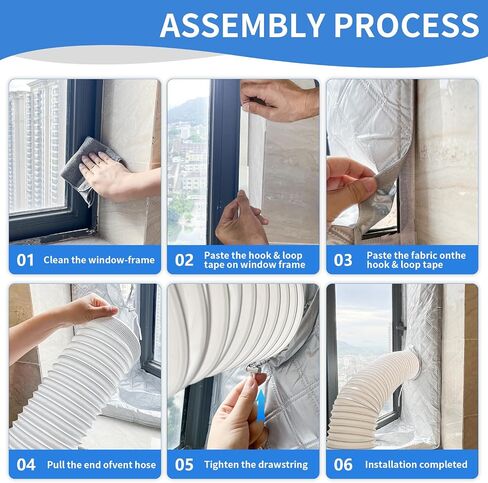 ASSEMBLY PROCESS

01 Clean the window-frame

02 Paste the hook & loop tape on window frame

03 Paste the fabric onthe hook & loop tape

04 Pull the end ofvent hose

05 Tighten the drawstring

06 Installation completed