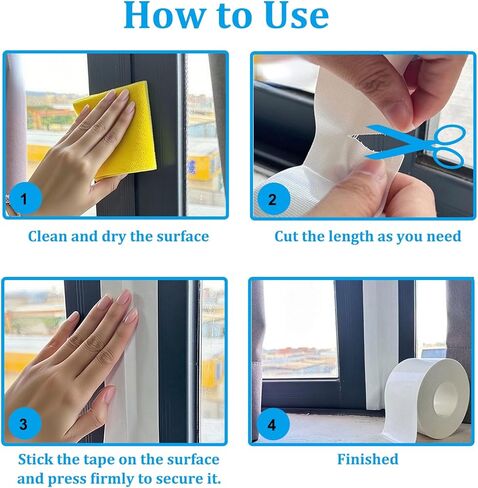 How to Use

1

Clean and dry the surface

2

Cut the length as you need

3

Stick the tape on the surface and press firmly to secure it.

4

Finished