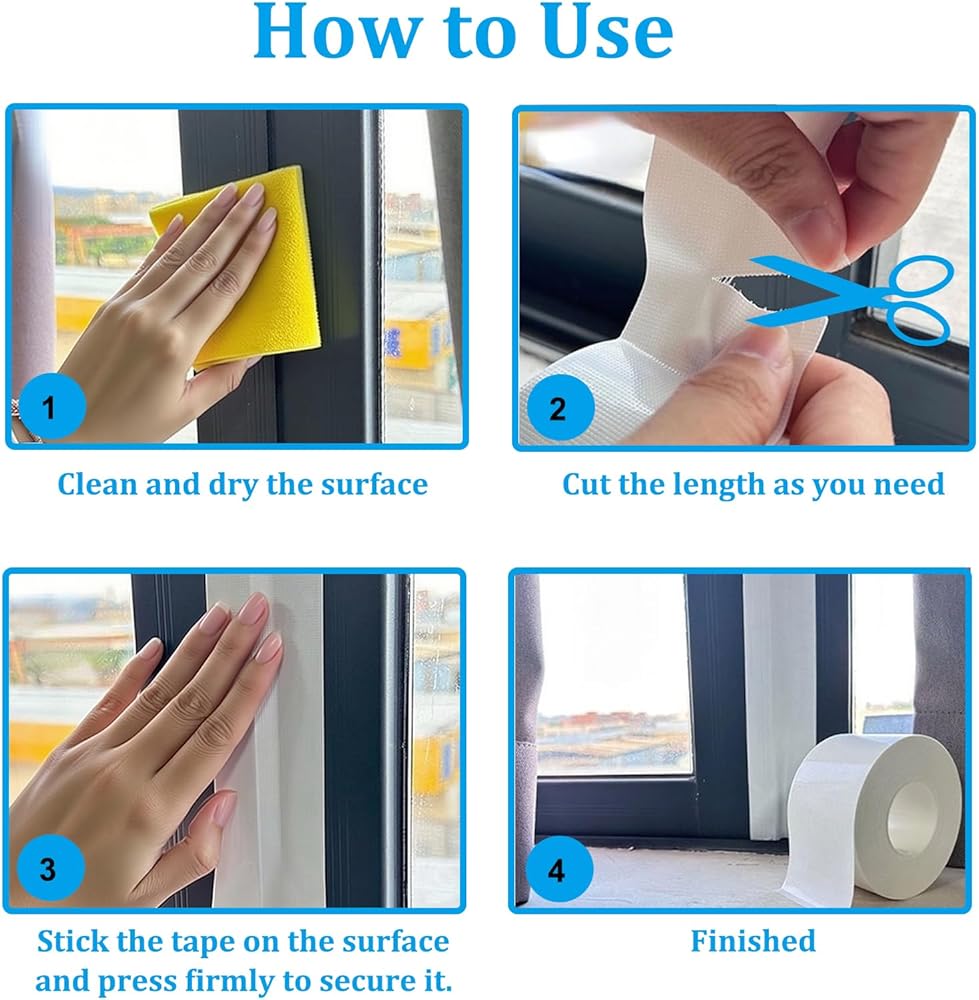 How to Use

1

Clean and dry the surface

2

Cut the length as you need

3

Stick the tape on the surface and press firmly to secure it.

4

Finished