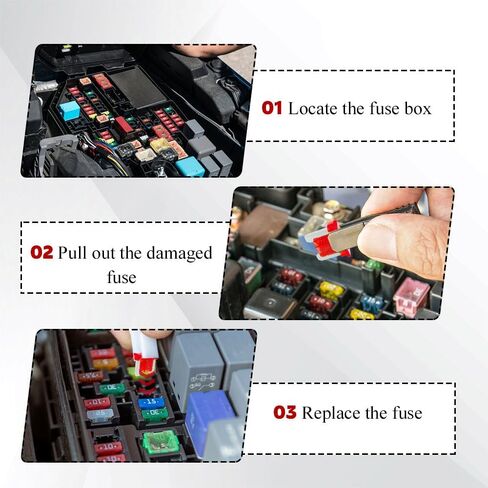 01 Locate the fuse box

02 Pull out the damaged fuse

03 Replace the fuse