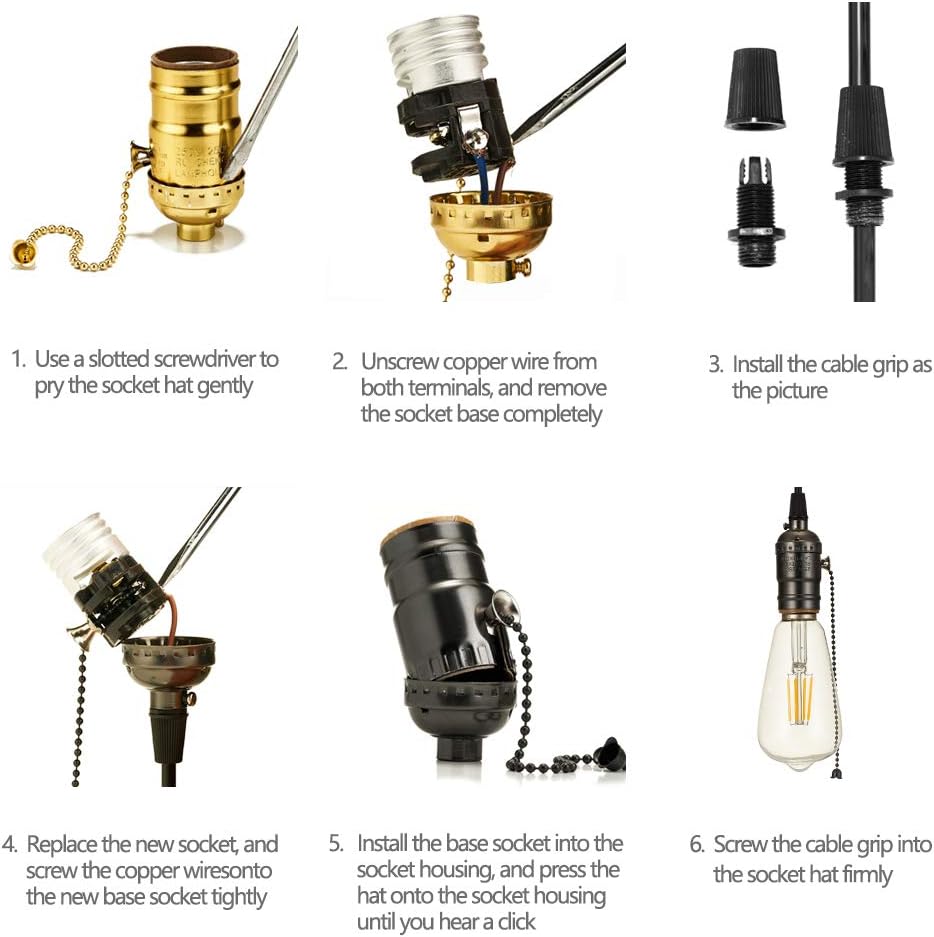 1. Use a slotted screwdriver to pry the socket hat gently

2. Unscrew copper wire from both terminals, and remove the socket base completely

3. Install the cable grip as the picture

4. Replace the new socket, and screw the copper wiresonto the new base socket tightly

5. Install the base socket into the socket housing, and press the hat onto the socket housing until you hear a click

6. Screw the cable grip into the socket hat firmly