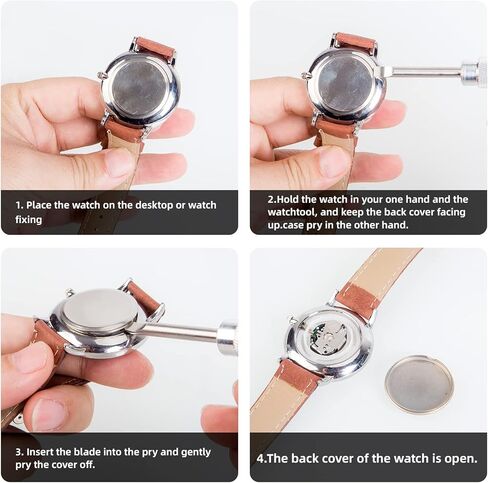 1. Place the watch on the desktop or watch fixing

2.Hold the watch in your one hand and the watchtool, and keep the back cover facing up.case pry in the other hand.

3. Insert the blade into the pry and gently pry the cover off.

4.The back cover of the watch is open.