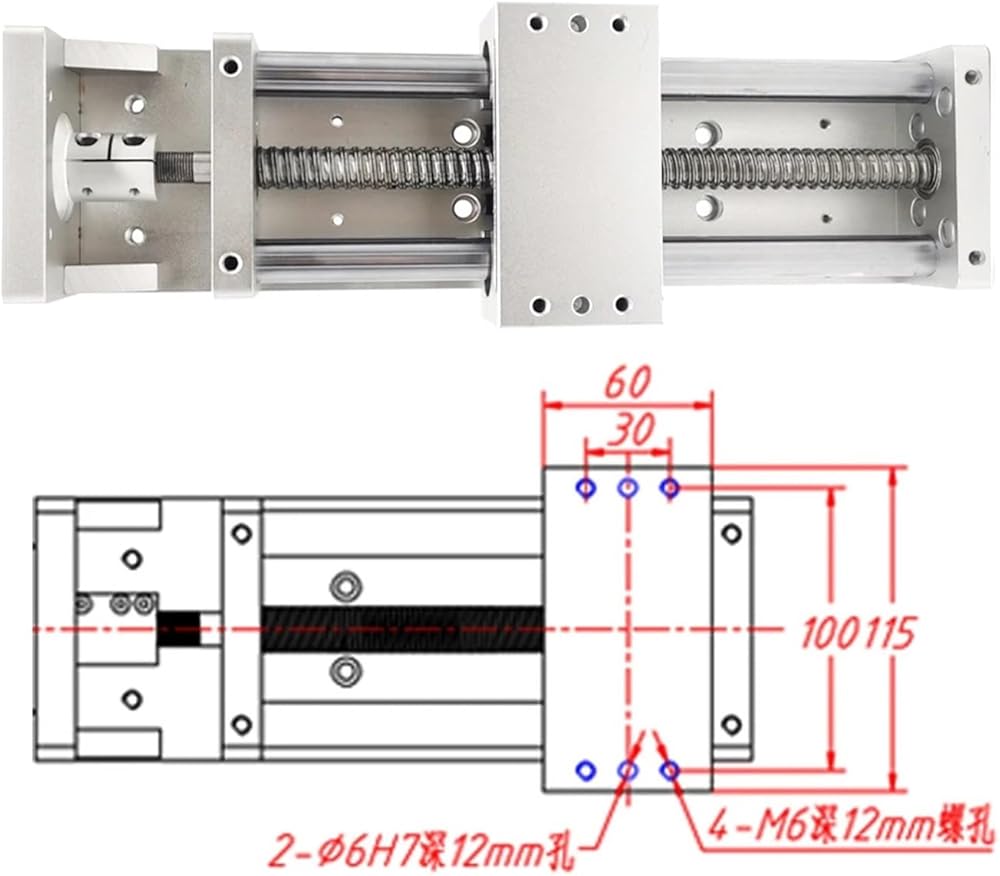 60
30
100
115
2-Ø6H7深12mm孔
4-M6深12mm螺孔