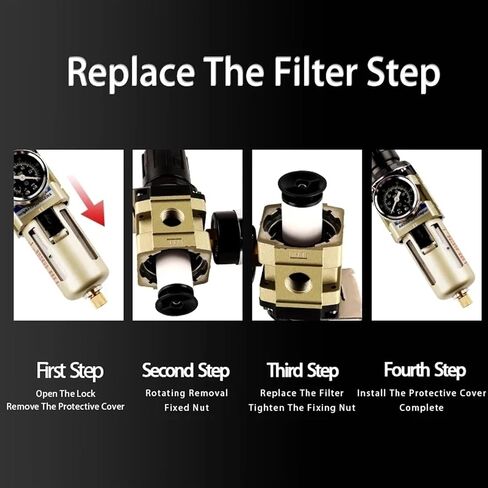 Replace The Filter Step

First Step
Open The Lock
Remove The Protective Cover

Second Step
Rotating Removal
Fixed Nut

Third Step
Replace The Filter
Tighten The Fixing Nut

Fourth Step
Install The Protective Cover
Complete