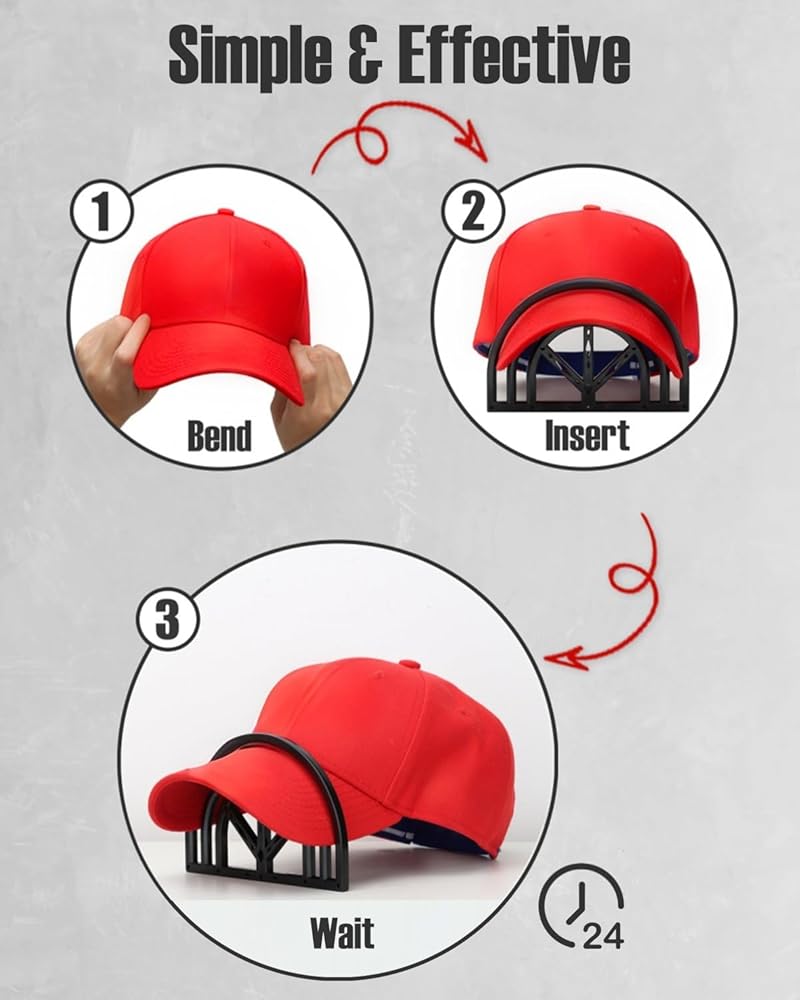 Simple & Effective

1

Bend

2

Insert

3

Wait

24