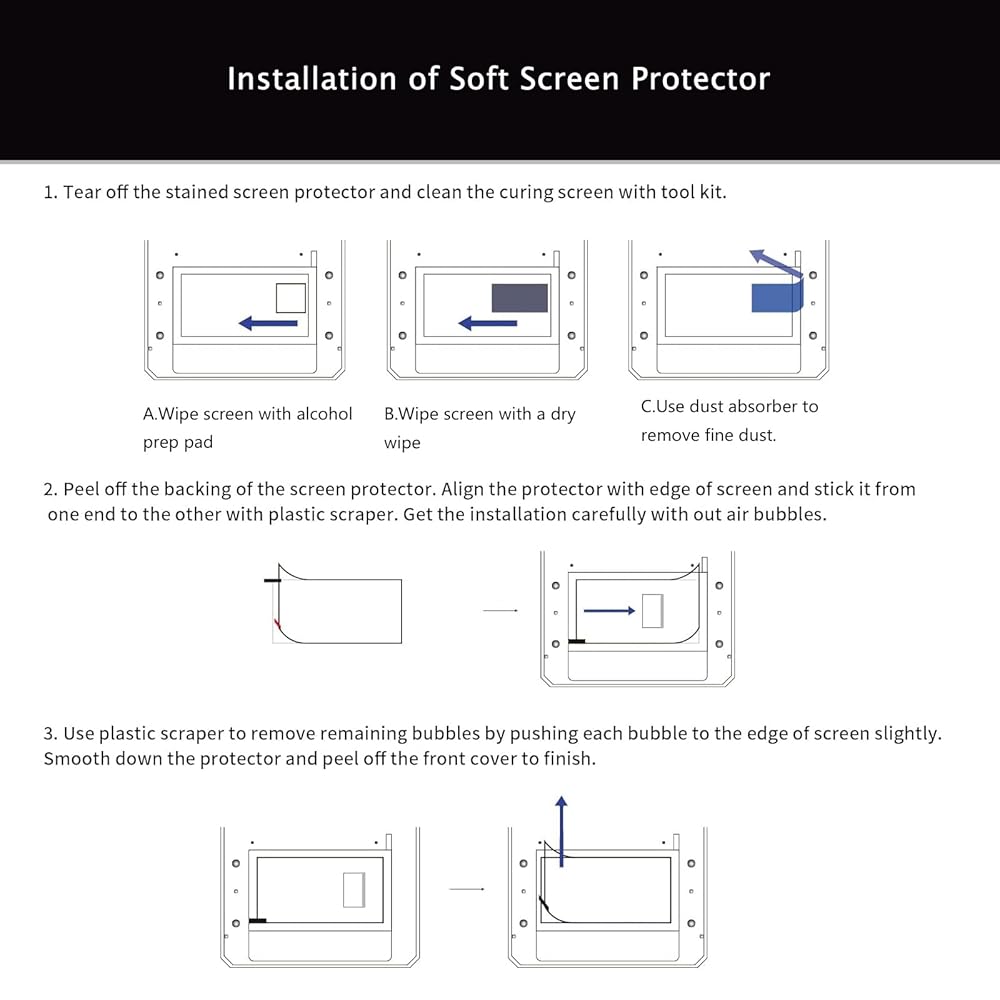 Installation of Soft Screen Protector

1. Tear off the stained screen protector and clean the curing screen with tool kit.

A.Wipe screen with alcohol prep pad

B.Wipe screen with a dry wipe

C.Use dust absorber to remove fine dust.

2. Peel off the backing of the screen protector. Align the protector with edge of screen and stick it from one end to the other with plastic scraper. Get the installation carefully with out air bubbles.

3. Use plastic scraper to remove remaining bubbles by pushing each bubble to the edge of screen slightly. Smooth down the protector and peel off the front cover to finish.