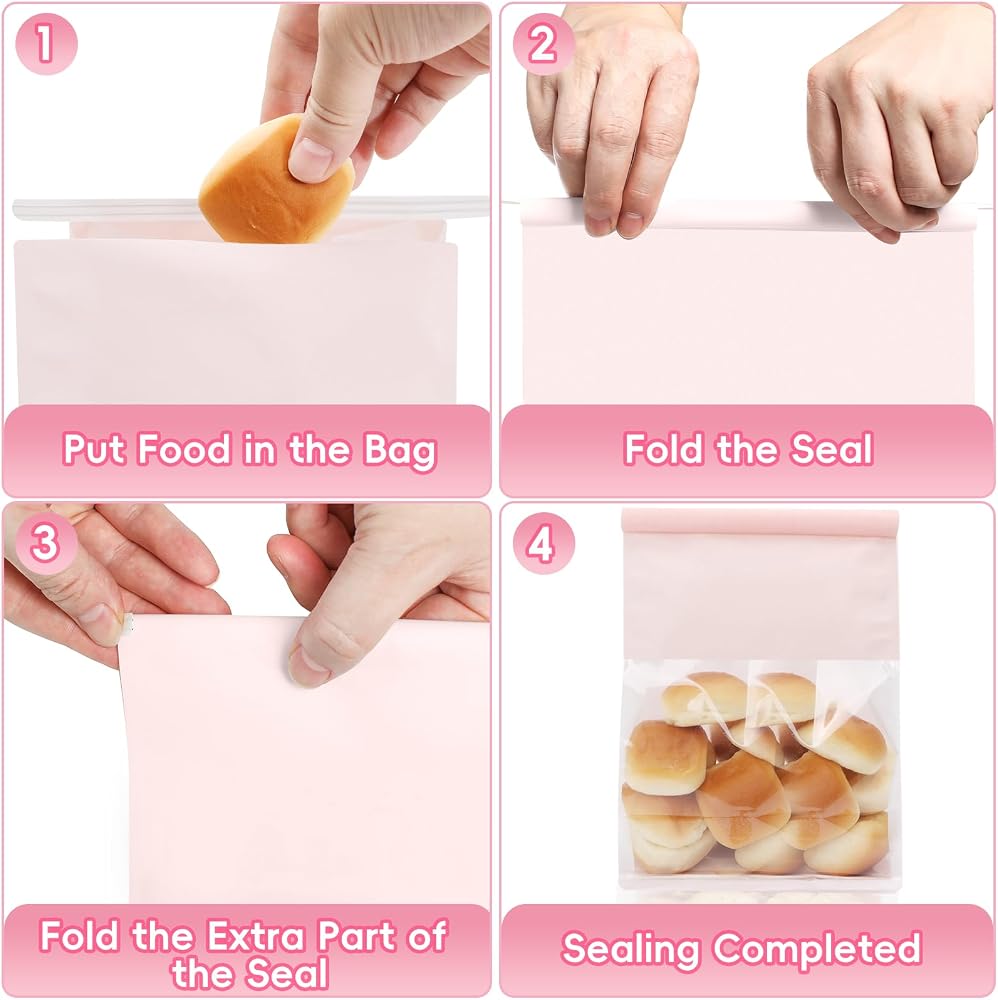 1

Put Food in the Bag

2

Fold the Seal

3

Fold the Extra Part of the Seal

4

Sealing Completed