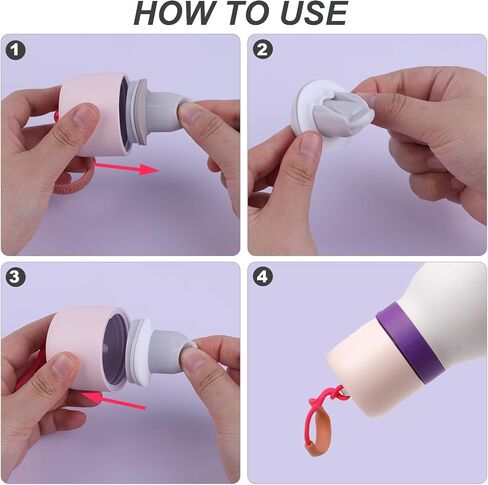 HOW TO USE

1

2

3

4