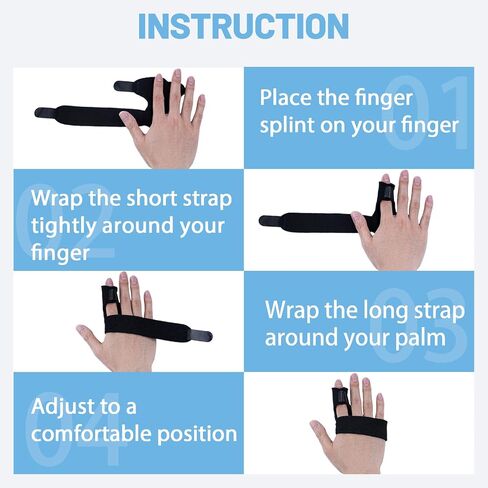 INSTRUCTION

01
Place the finger splint on your finger

02
Wrap the short strap tightly around your finger

03
Wrap the long strap around your palm

04
Adjust to a comfortable position