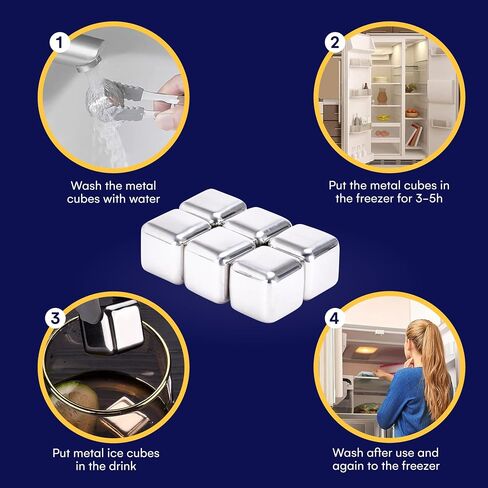 1

Wash the metal cubes with water

2

Put the metal cubes in the freezer for 3-5h

3

Put metal ice cubes in the drink

4

Wash after use and again to the freezer