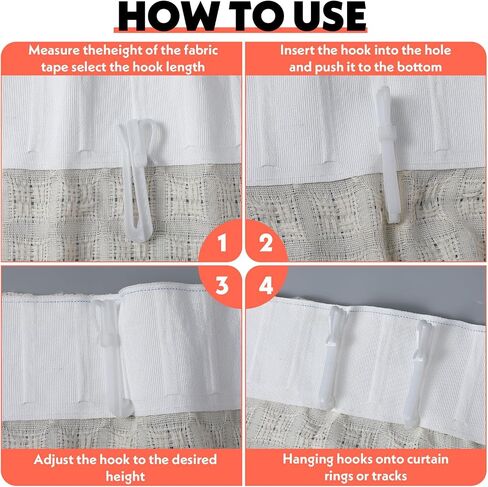 HOW TO USE

Measure theheight of the fabric tape select the hook length

Insert the hook into the hole and push it to the bottom

1

2

3

4

Adjust the hook to the desired height

Hanging hooks onto curtain rings or tracks