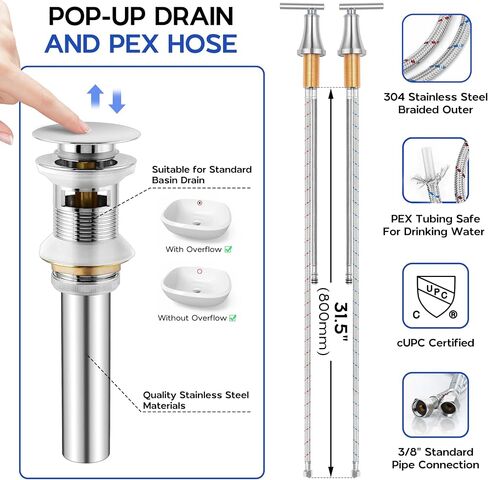 POP-UP DRAIN
AND PEX HOSE

Suitable for Standard Basin Drain

With Overflow

Without Overflow

Quality Stainless Steel Materials

31.5"
(800mm)

304 Stainless Steel Braided Outer

PEX Tubing Safe For Drinking Water

UPC
C ®

cUPC Certified

3/8" Standard Pipe Connection