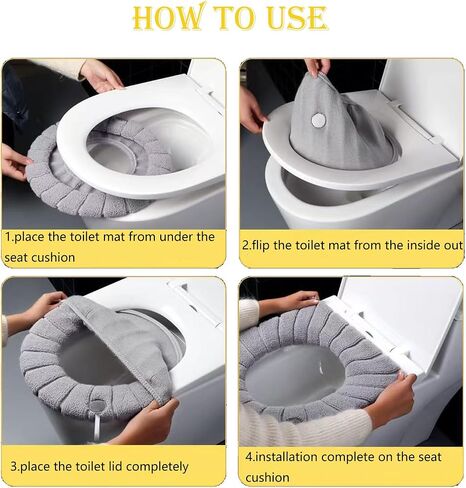 HOW TO USE

1.place the toilet mat from under the seat cushion

2.flip the toilet mat from the inside out

3.place the toilet lid completely

4.installation complete on the seat cushion