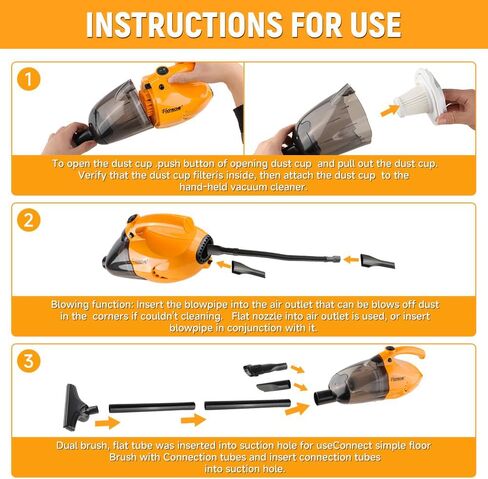 INSTRUCTIONS FOR USE

1

To open the dust cup ,push button of opening dust cup and pull out the dust cup. Verify that the dust cup filteris inside, then attach the dust cup to the hand-held vacuum cleaner.

2

Blowing function: Insert the blowpipe into the air outlet that can be blows off dust in the corners if couldn't cleaning. Flat nozzle into air outlet is used, or insert blowpipe in conjunction with it.

3

Dual brush, flat tube was inserted into suction hole for useConnect simple floor Brush with Connection tubes and insert connection tubes into suction hole.