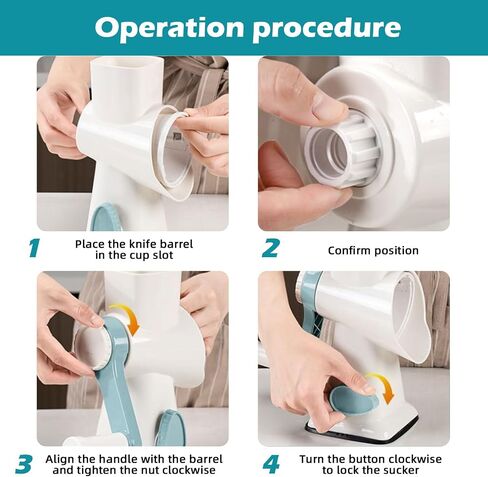 Operation procedure

1 Place the knife barrel in the cup slot

2 Confirm position

3 Align the handle with the barrel and tighten the nut clockwise

4 Turn the button clockwise to lock the sucker