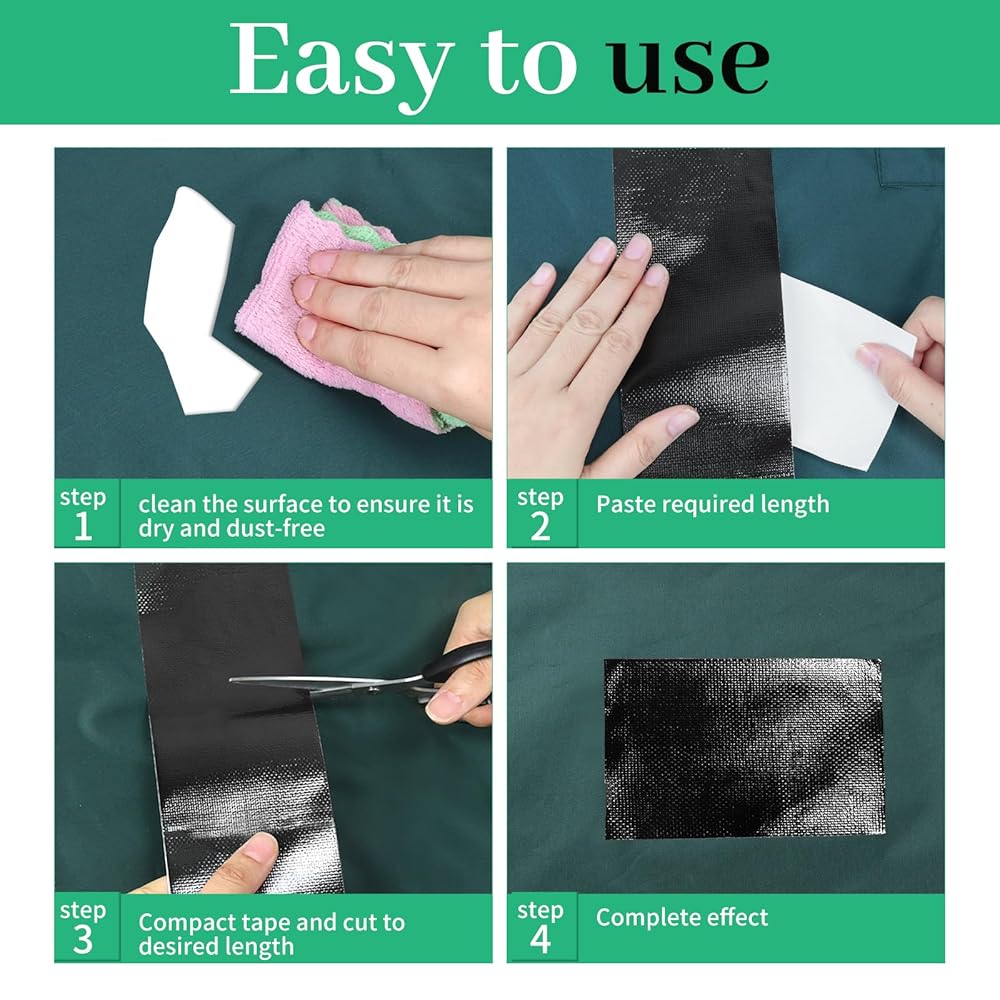 Easy to use

step 1 clean the surface to ensure it is dry and dust-free

step 2 Paste required length

step 3 Compact tape and cut to desired length

step 4 Complete effect