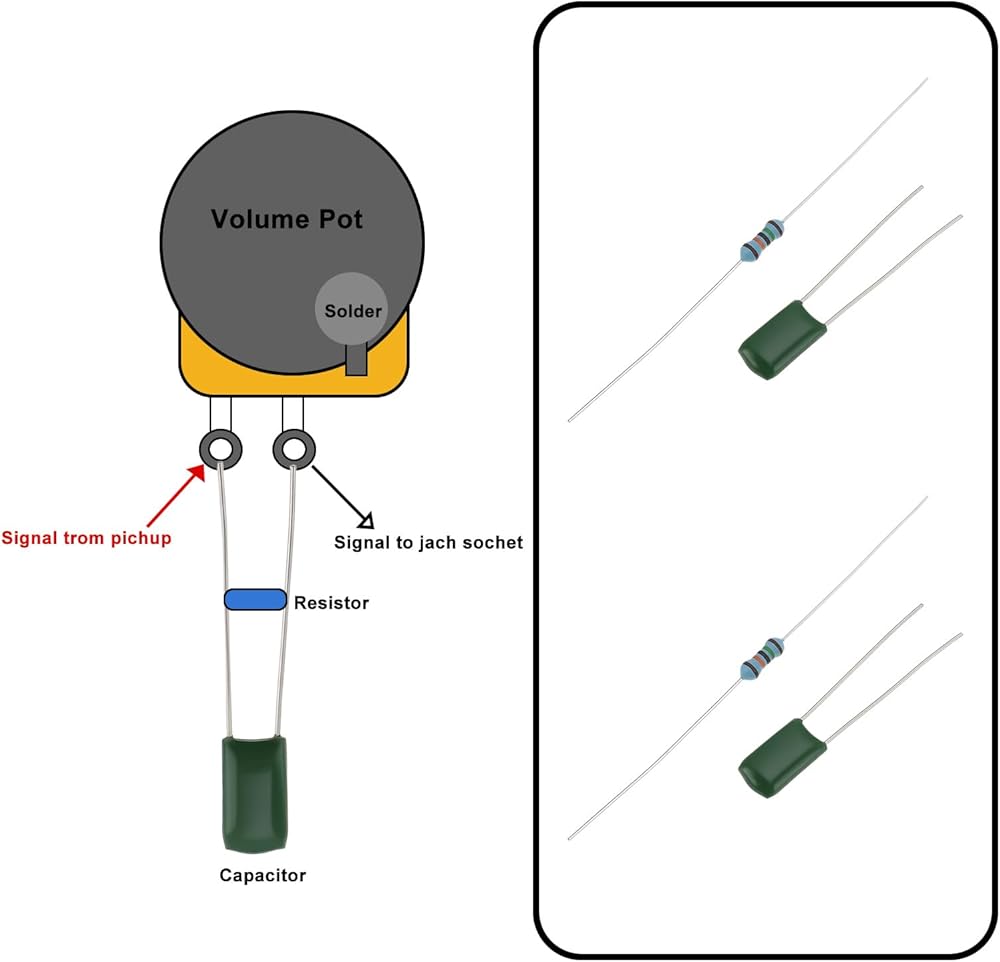 Volume Pot

Solder

Signal trom pichup

Signal to jach sochet

Resistor

Capacitor