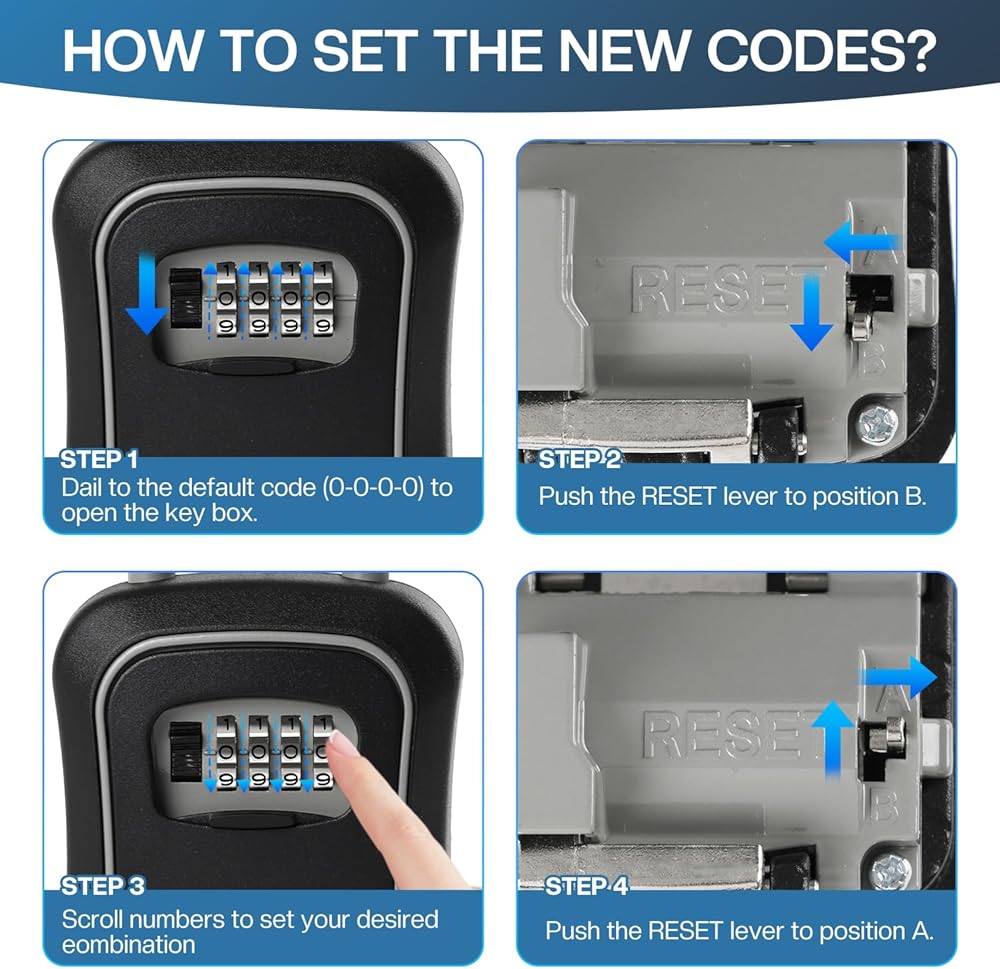 HOW TO SET THE NEW CODES?

1 1 1 1
0 0 0 0
9 9 9 9

STEP 1
Dail to the default code (0-0-0-0) to open the key box.

RESET
A
B

STEP 2
Push the RESET lever to position B.

1 1 1 1
0 0 0 0
9 9 9 9

STEP 3
Scroll numbers to set your desired eombination

RESET
A
B

STEP 4
Push the RESET lever to position A.