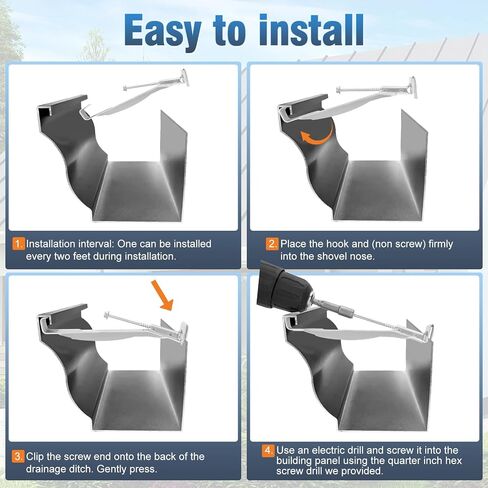 Easy to install

1. Installation interval: One can be installed every two feet during installation.

2. Place the hook and (non screw) firmly into the shovel nose.

3. Clip the screw end onto the back of the drainage ditch. Gently press.

4. Use an electric drill and screw it into the building panel using the quarter inch hex screw drill we provided.