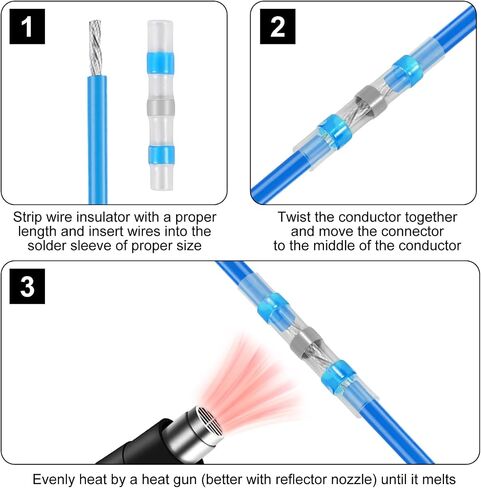 1

Strip wire insulator with a proper length and insert wires into the solder sleeve of proper size

2

Twist the conductor together and move the connector to the middle of the conductor

3

Evenly heat by a heat gun (better with reflector nozzle) until it melts