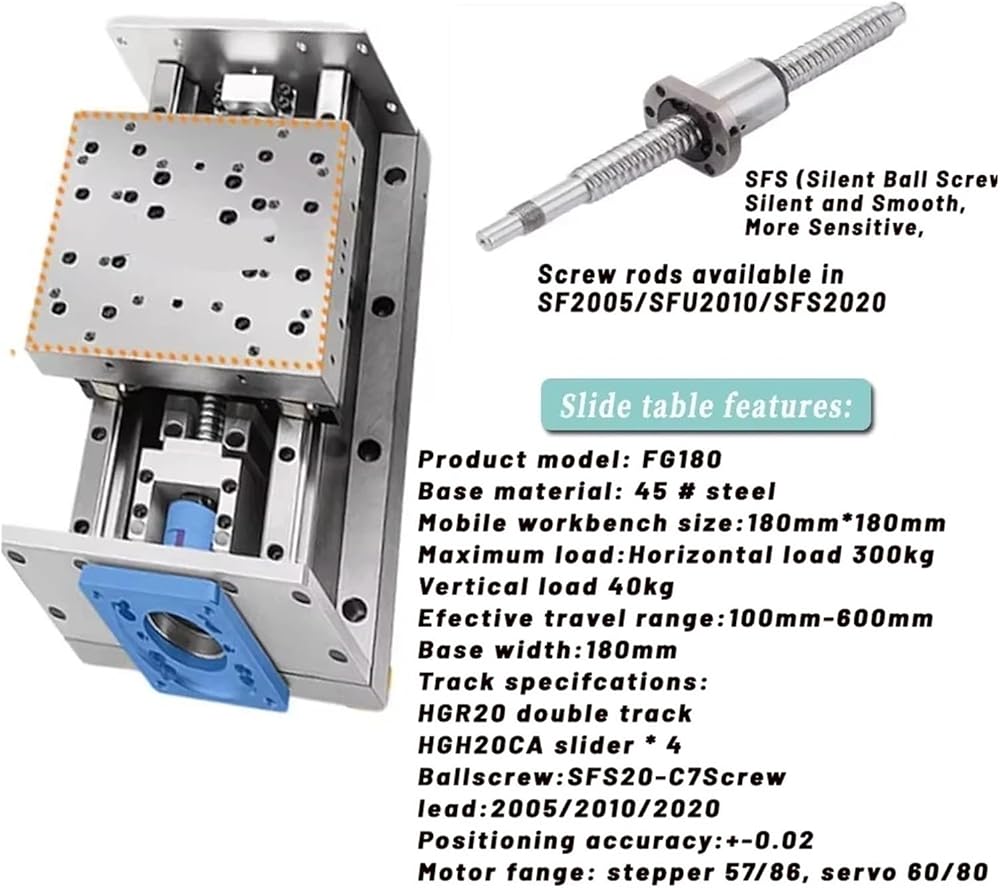 SFS (Silent Ball Screw
Silent and Smooth,
More Sensitive,

Screw rods available in
SF2005/SFU2010/SFS2020

Slide table features:

Product model: FG180
Base material: 45 # steel
Mobile workbench size:180mm*180mm
Maximum load:Horizontal load 300kg
Vertical load 40kg
Efective travel range:100mm-600mm
Base width:180mm
Track specifcations:
HGR20 double track
HGH20CA slider * 4
Ballscrew:SFS20-C7Screw
lead:2005/2010/2020
Positioning accuracy:+-0.02
Motor fange: stepper 57/86, servo 60/80