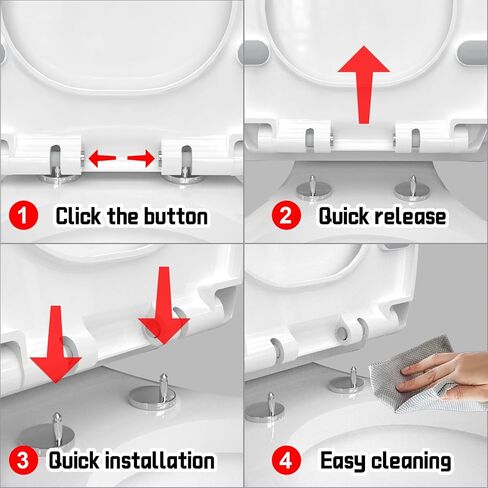 1 Click the button

2 Quick release

3 Quick installation

4 Easy cleaning