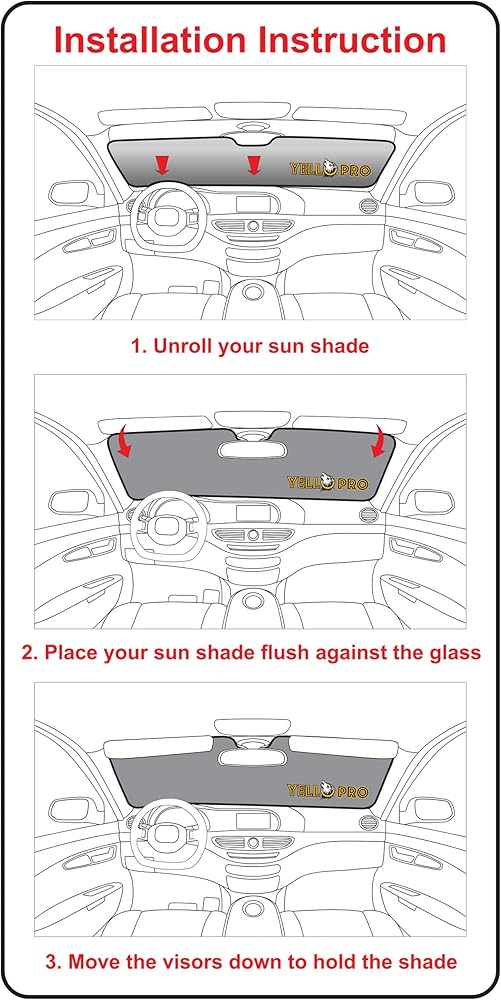 Installation Instruction

YELLO PRO

1. Unroll your sun shade

YELLO PRO

2. Place your sun shade flush against the glass

YELLO PRO

3. Move the visors down to hold the shade