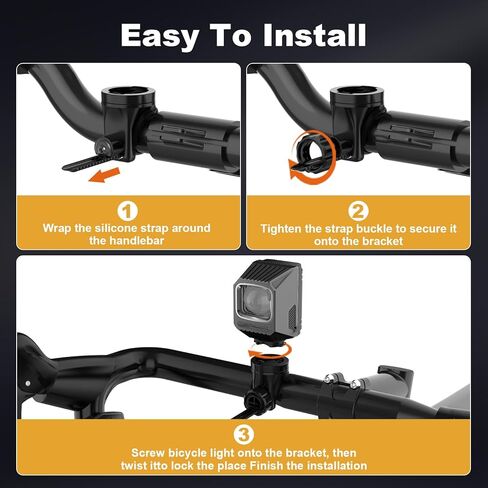 Easy To Install

1
Wrap the silicone strap around the handlebar

2
Tighten the strap buckle to secure it onto the bracket

3
Screw bicycle light onto the bracket, then twist itto lock the place Finish the installation