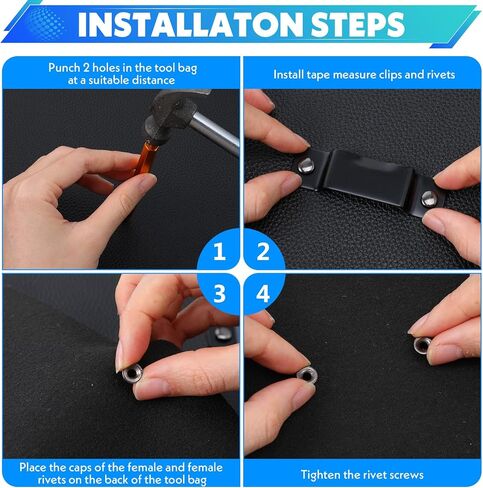 INSTALLATON STEPS

Punch 2 holes in the tool bag at a suitable distance

Install tape measure clips and rivets

1

2

3

4

Place the caps of the female and female rivets on the back of the tool bag

Tighten the rivet screws