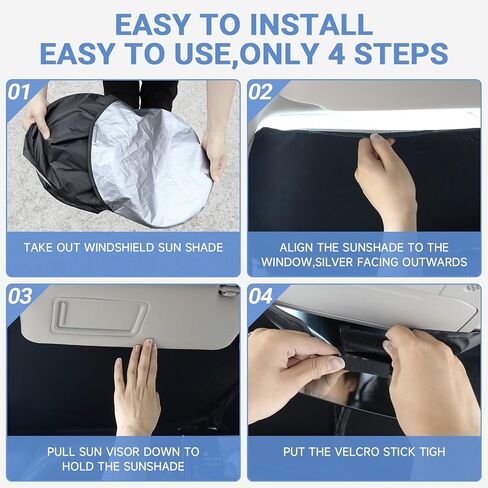 EASY TO INSTALL
EASY TO USE,ONLY 4 STEPS

01

TAKE OUT WINDSHIELD SUN SHADE

02

ALIGN THE SUNSHADE TO THE WINDOW,SILVER FACING OUTWARDS

03

PULL SUN VISOR DOWN TO HOLD THE SUNSHADE

04

PUT THE VELCRO STICK TIGH