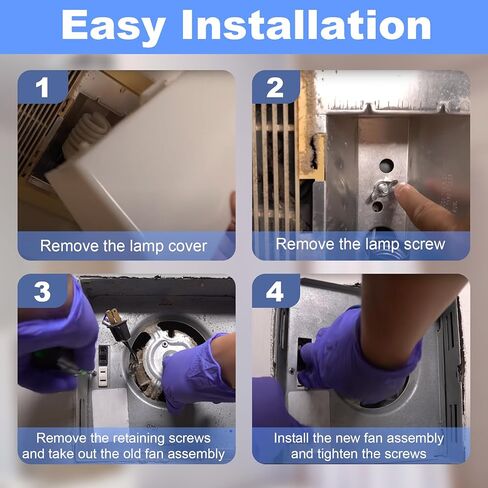 Easy Installation

1

Remove the lamp cover

2

Remove the lamp screw

3

Remove the retaining screws and take out the old fan assembly

4

Install the new fan assembly and tighten the screws