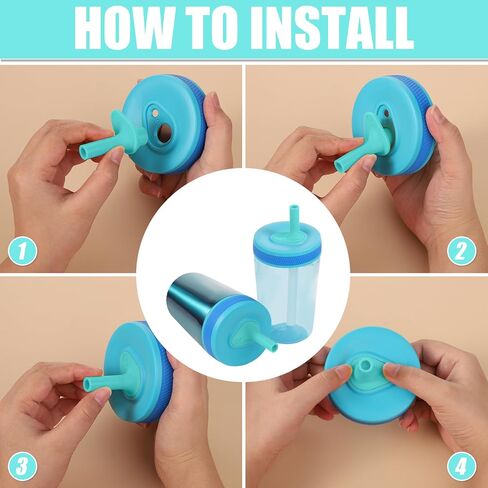 HOW TO INSTALL

1

2

3

4