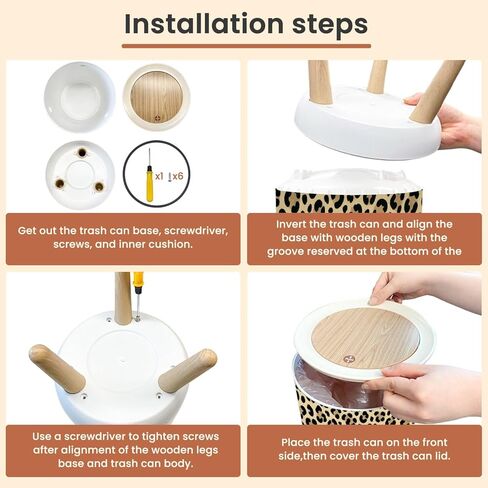 Installation steps

x1 x6

Get out the trash can base, screwdriver, screws, and inner cushion.

Invert the trash can and align the base with wooden legs with the groove reserved at the bottom of the

Use a screwdriver to tighten screws after alignment of the wooden legs base and trash can body.

Place the trash can on the front side,then cover the trash can lid.