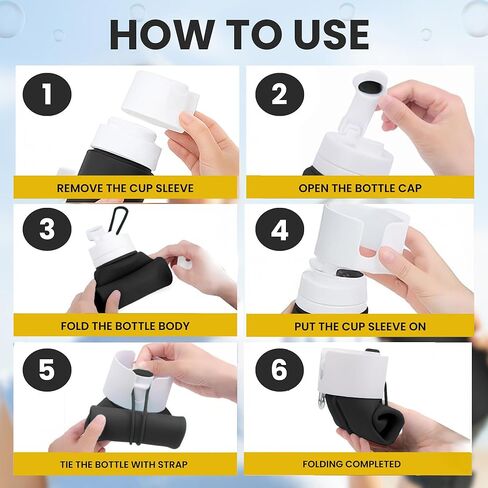 HOW TO USE

1
REMOVE THE CUP SLEEVE

2
OPEN THE BOTTLE CAP

3
FOLD THE BOTTLE BODY

4
PUT THE CUP SLEEVE ON

5
TIE THE BOTTLE WITH STRAP

6
FOLDING COMPLETED