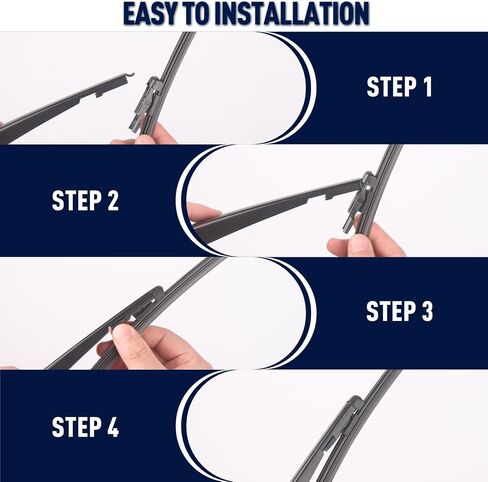 EASY TO INSTALLATION

STEP 1

STEP 2

STEP 3

STEP 4