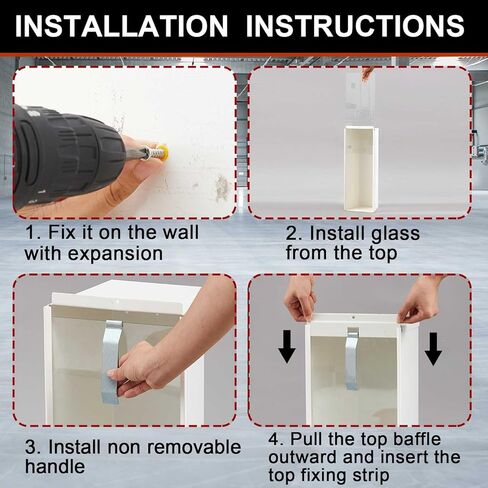 INSTALLATION INSTRUCTIONS

1. Fix it on the wall with expansion

2. Install glass from the top

3. Install non removable handle

4. Pull the top baffle outward and insert the top fixing strip