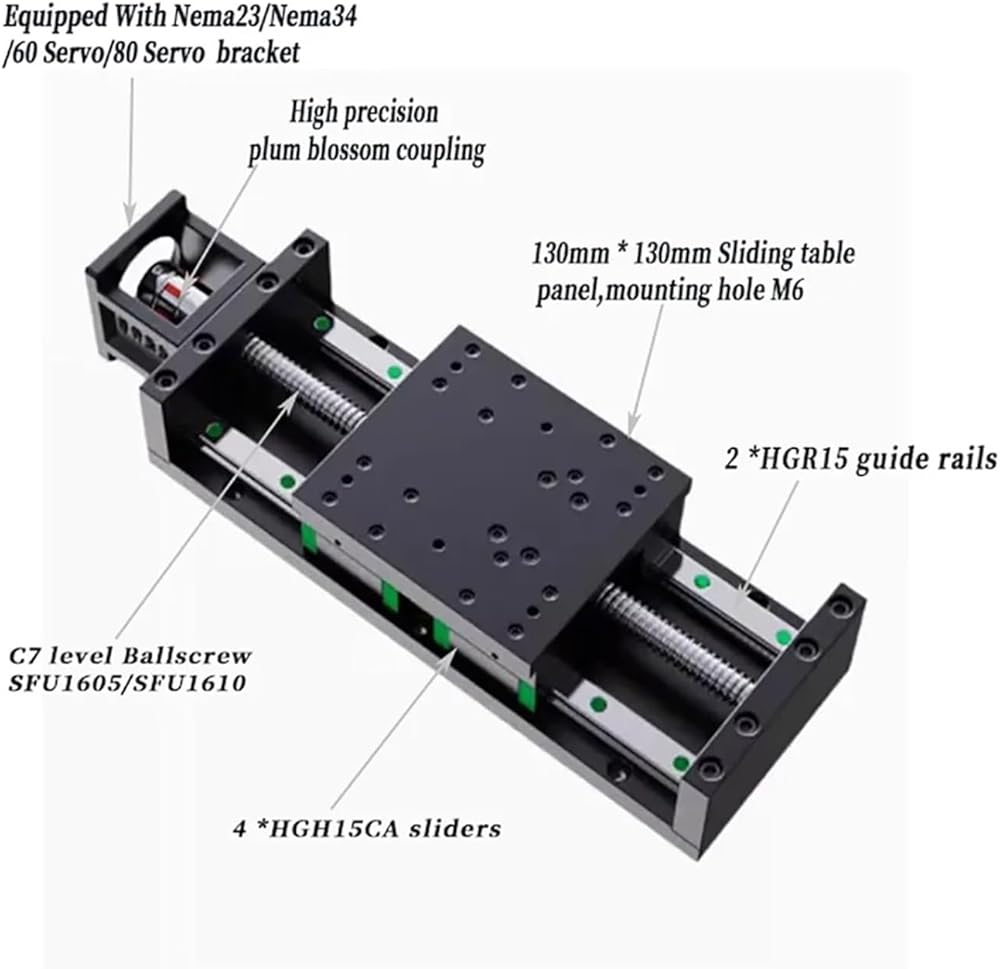 Equipped With Nema23/Nema34 /60 Servo/80 Servo bracket

High precision plum blossom coupling

130mm * 130mm Sliding table panel,mounting hole M6

2 *HGR15 guide rails

C7 level Ballscrew SFU1605/SFU1610

4 *HGH15CA sliders